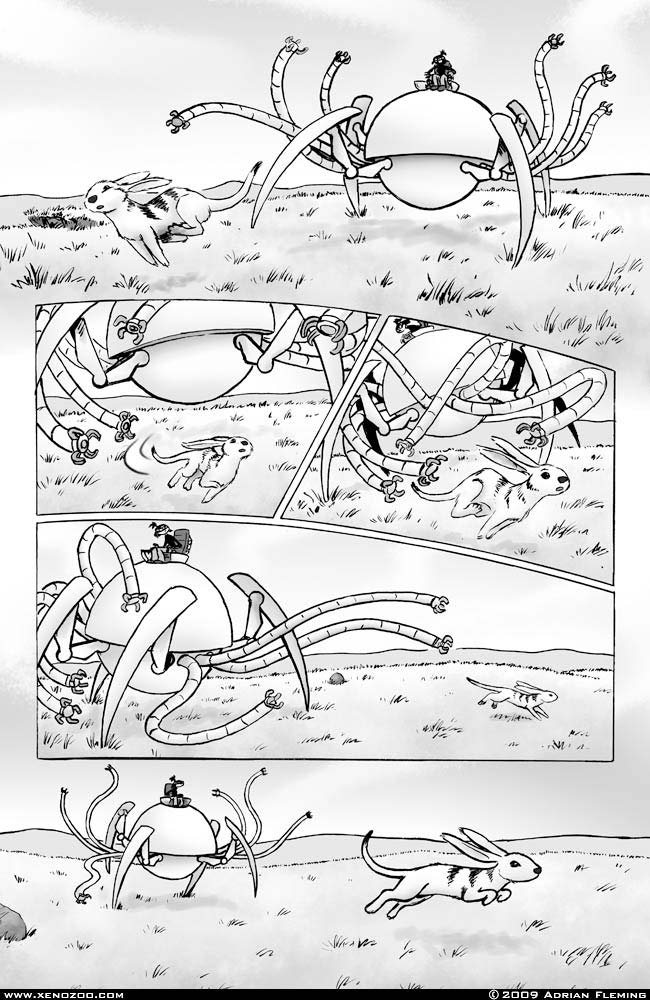 WWW.XENOZOO.COM

© 2009 ADRIAN FLEMING